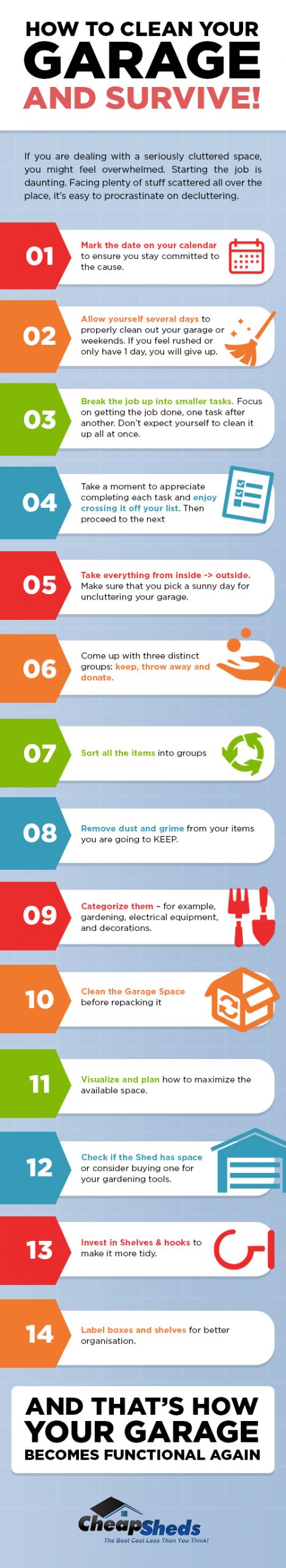 HOW TO CLEAN YOUR GARAGE AND SURVIVE!

If you are dealing with a seriously cluttered space, you might feel overwhelmed. Starting the job is daunting. Facing plenty of stuff scattered all over the place, it's easy to procrastinate on decluttering.

01 Mark the date on your calendar to ensure you stay committed to the cause.

02 Allow yourself several days to properly clean out your garage or weekends. If you feel rushed or only have 1 day, you will give up.

03 Break the job up into smaller tasks. Focus on getting the job done, one task after another. Don't expect yourself to clean it up all at once.

04 Take a moment to appreciate completing each task and enjoy crossing it off your list. Then proceed to the next

05 Take everything from inside -> outside. Make sure that you pick a sunny day for uncluttering your garage.

06 Come up with three distinct groups: keep, throw away and donate.

07 Sort all the items into groups

08 Remove dust and grime from your items you are going to KEEP.

09 Categorize them – for example, gardening, electrical equipment, and decorations.

10 Clean the Garage Space before repacking it

11 Visualize and plan how to maximize the available space.

12 Check if the Shed has space or consider buying one for your gardening tools.

13 Invest in Shelves & hooks to make it more tidy.

14 Label boxes and shelves for better organisation.

AND THAT'S HOW YOUR GARAGE BECOMES FUNCTIONAL AGAIN

CheapSheds
The Best Cost Less Than You Think!